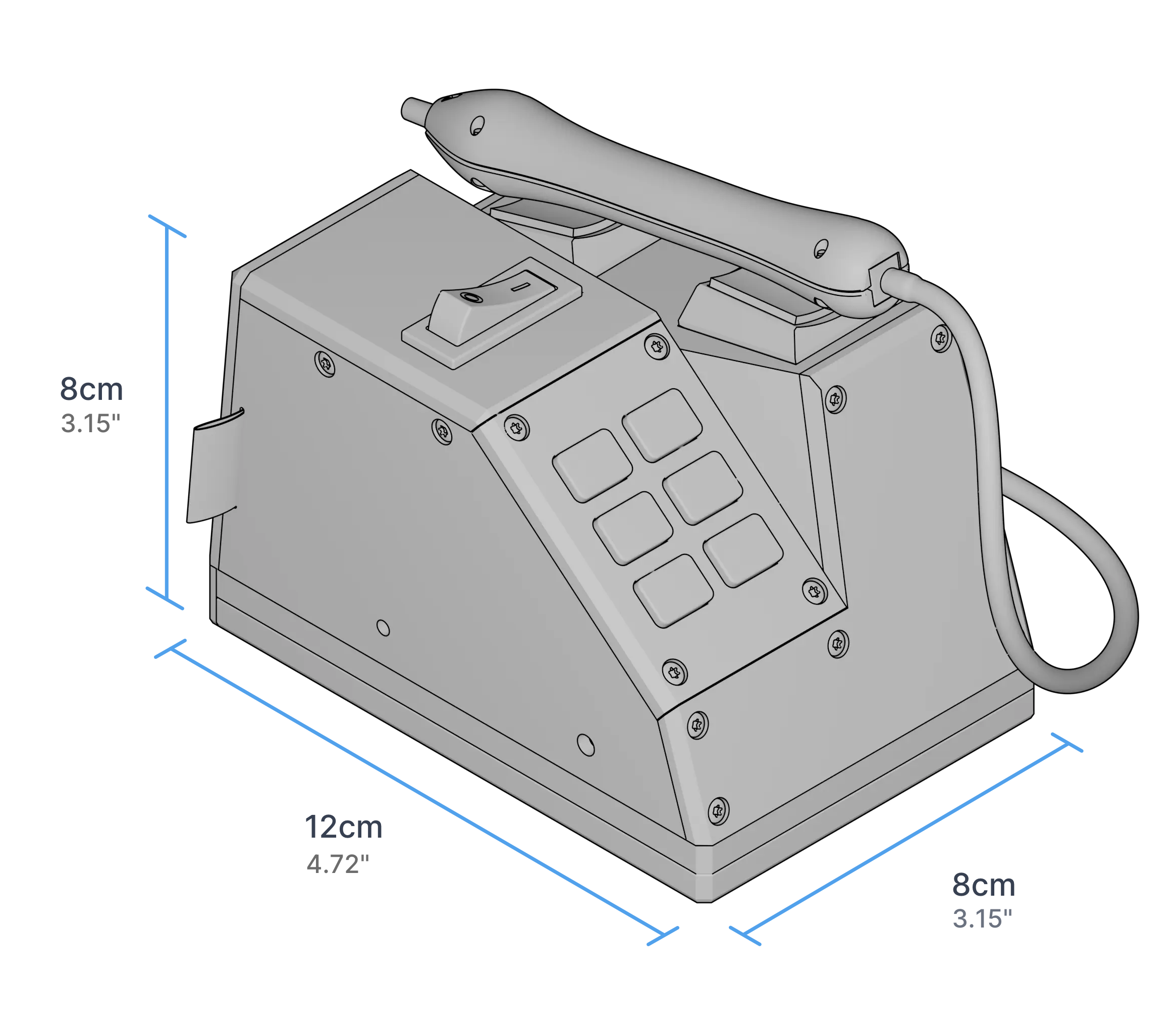 8cm
3.15"

12cm
4.72"

8cm
3.15"